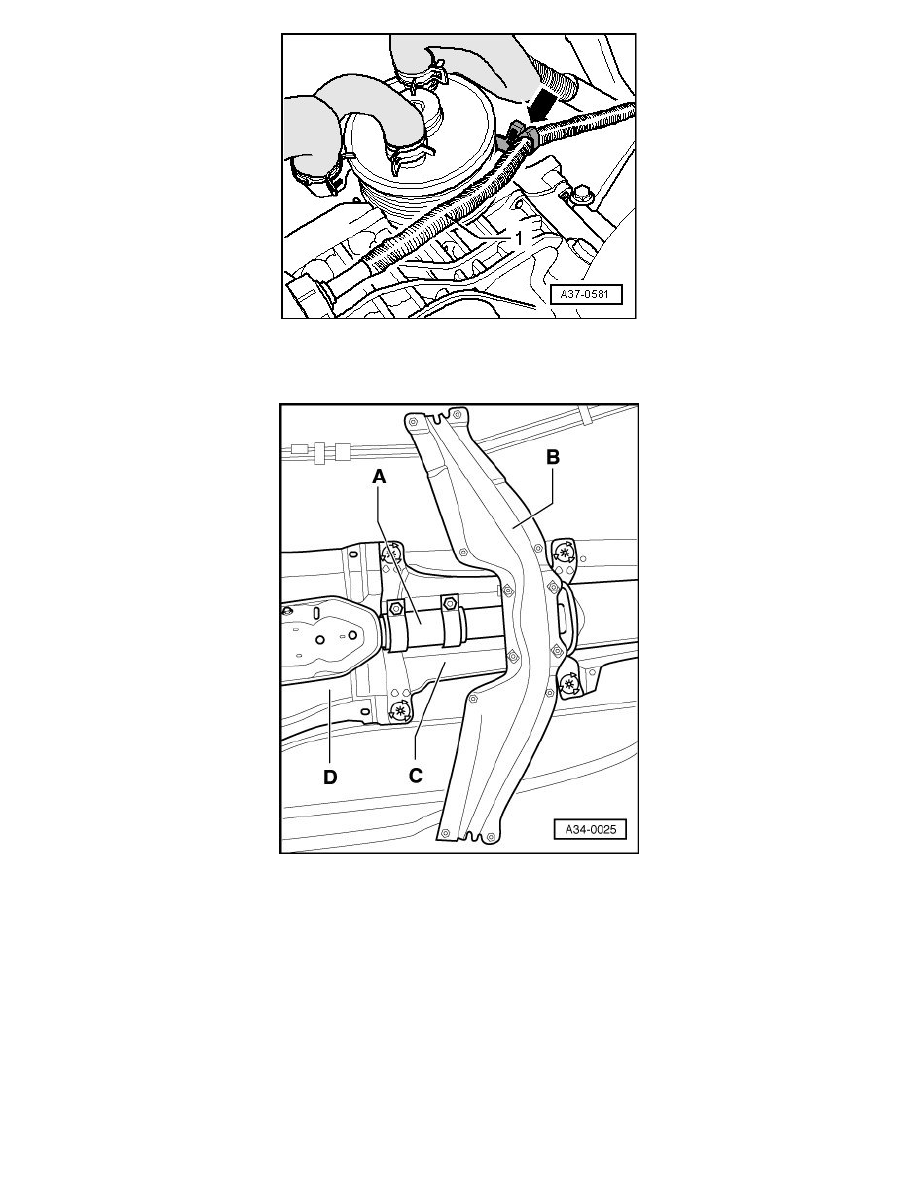 1

A37-0581

A

B

D

C

A34-0025