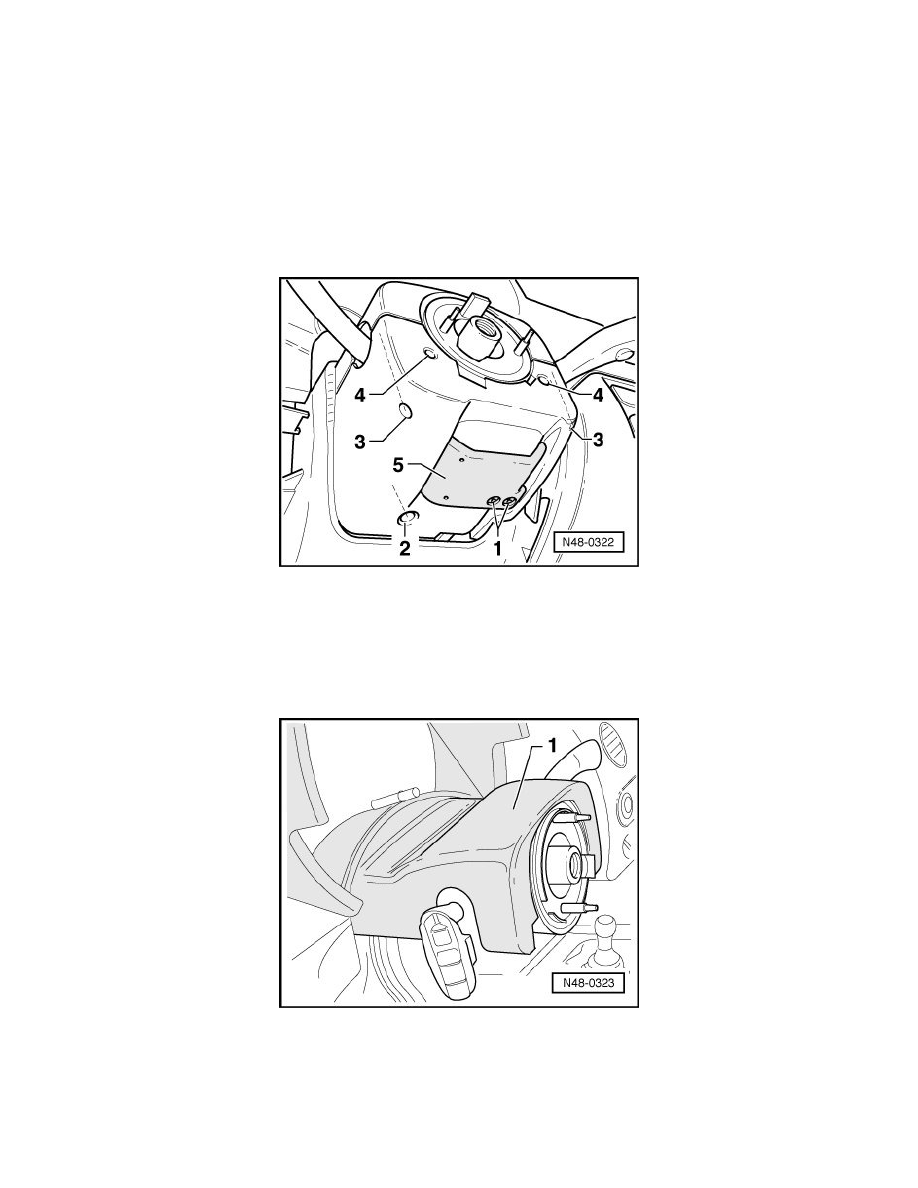 4
4
3
3
5
2
1
N48-0322

1
N48-0323