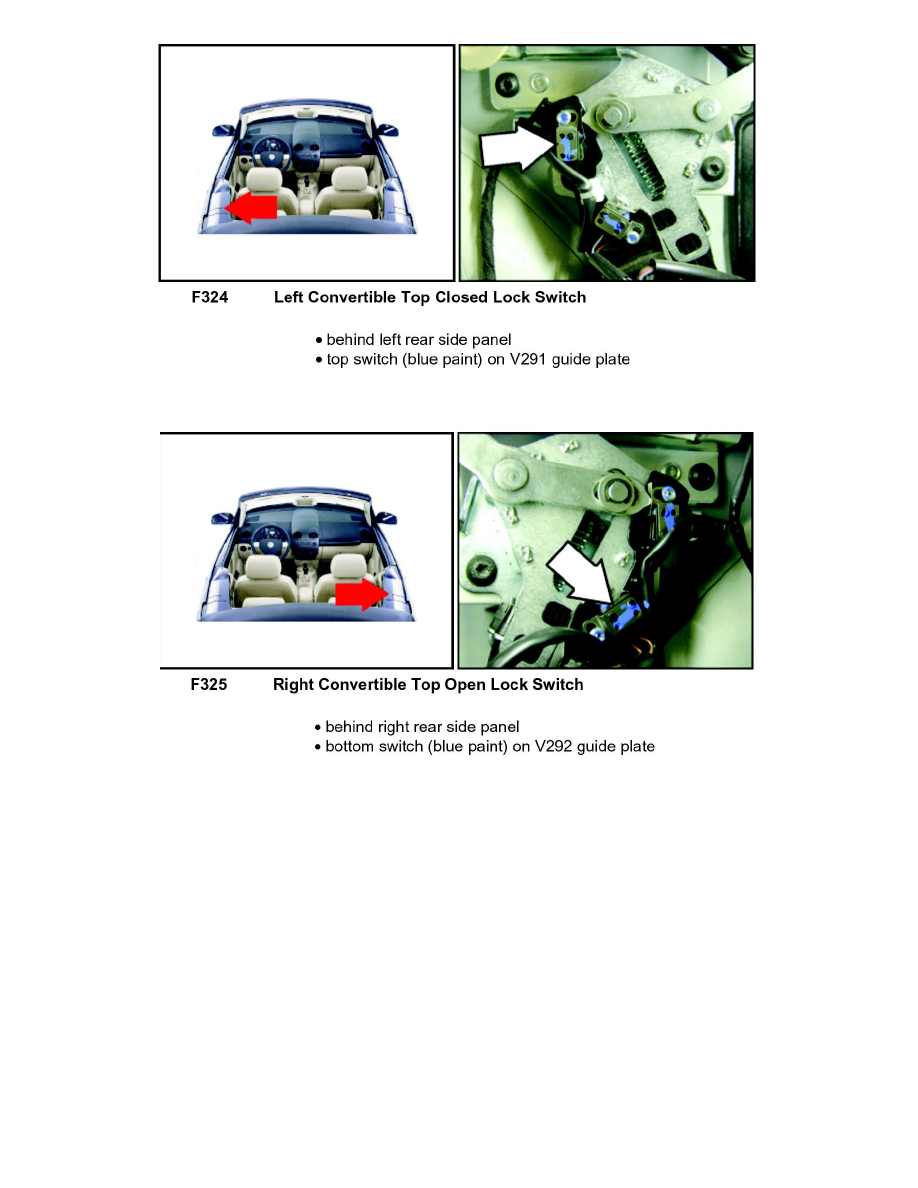 F324 Left Convertible Top Closed Lock Switch

• behind left rear side panel
• top switch (blue paint) on V291 guide plate

F325 Right Convertible Top Open Lock Switch

• behind right rear side panel
• bottom switch (blue paint) on V292 guide plate