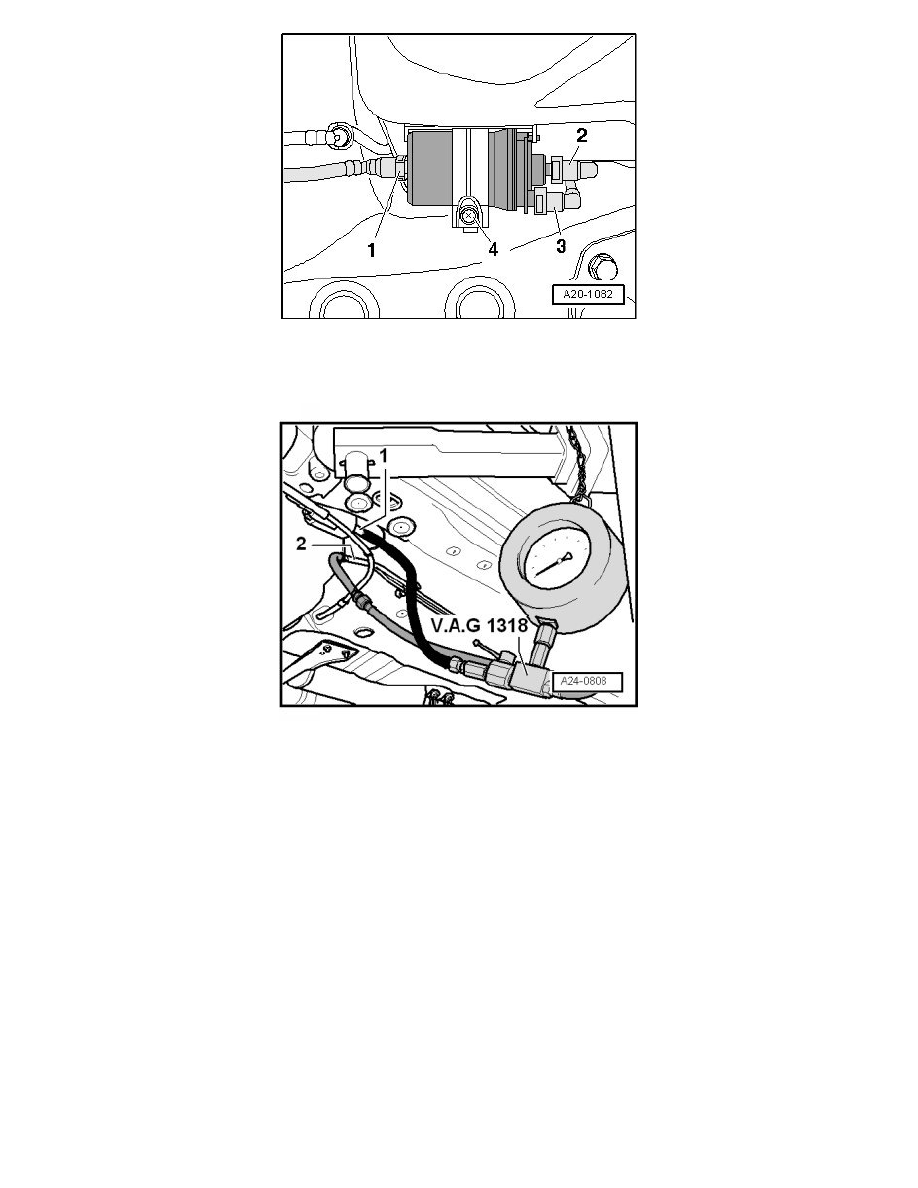 2
1
4
3
A20-1082

1
2
V.A.G 1318
A24-0808