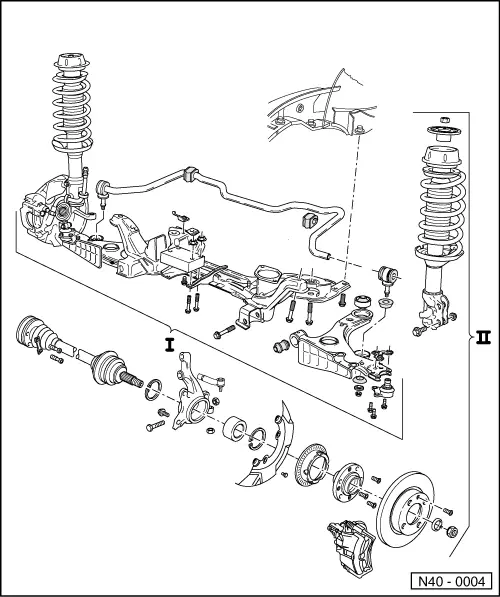 I

II

N40 - 0004