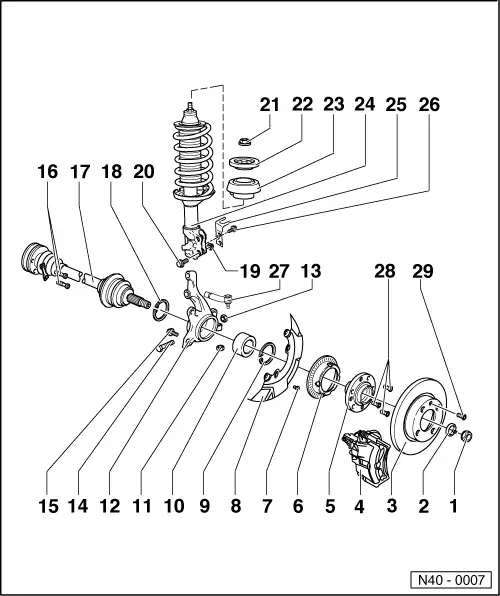 21 22 23 24 25 26

16 17 18 20

19 27 13

28 29

15 14 12 11 10 9 8 7 6 5 4 3 2 1

N40 - 0007