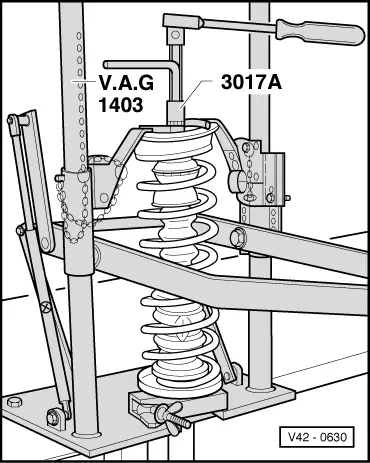 V.A.G
1403

3017A

V42 - 0630