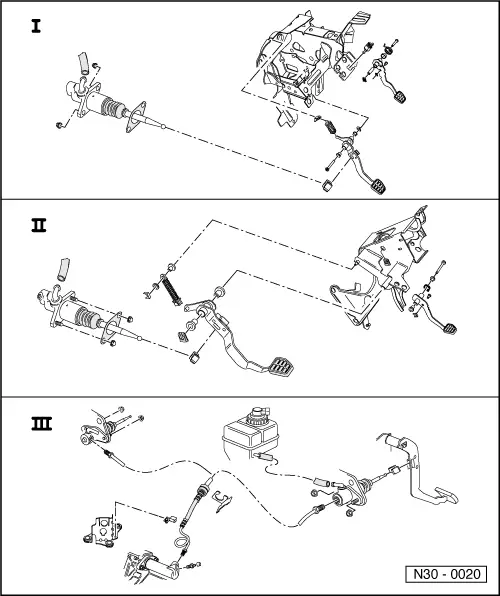 I

II

III

N30 - 0020