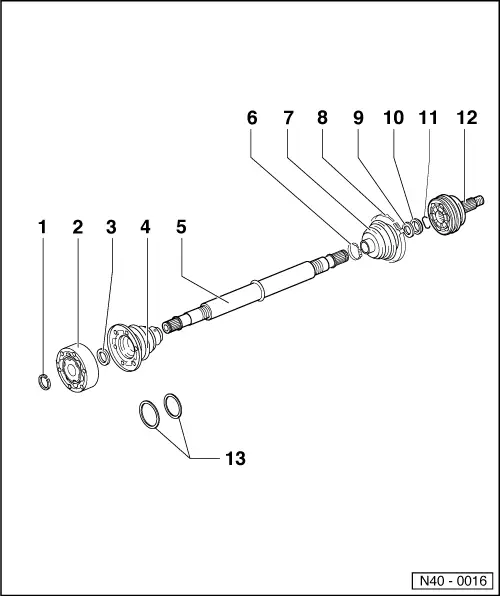 6 7 8 9 10 11 12

1 2 3 4 5

13

N40 - 0016