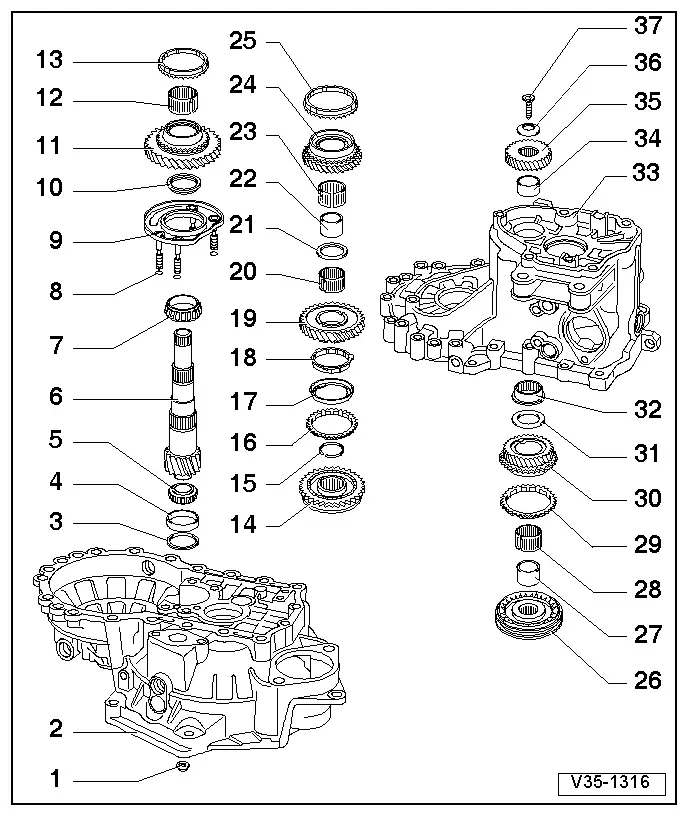 13
12
11
10
9
8
7
6
5
4
3
2
1
25
24
23
22
21
20
19
18
17
16
15
14
37
36
35
34
33
32
31
30
29
28
27
26
V35-1316