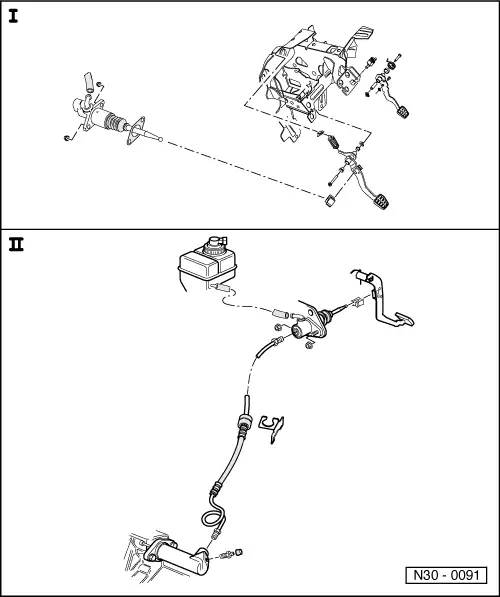 I

II

N30 - 0091