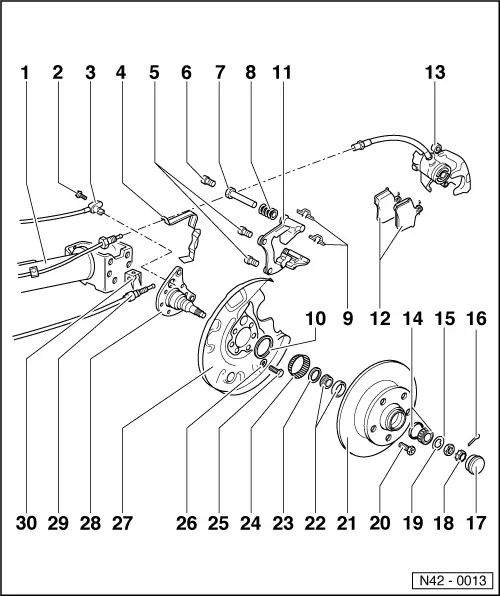 1 2 3 4 5 6 7 8 11 13

10 9 12 14 15 16

30 29 28 27 26 25 24 23 22 21 20 19 18 17

N42 - 0013