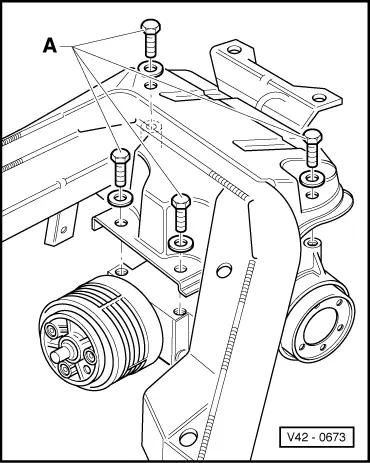 A

V42 - 0673