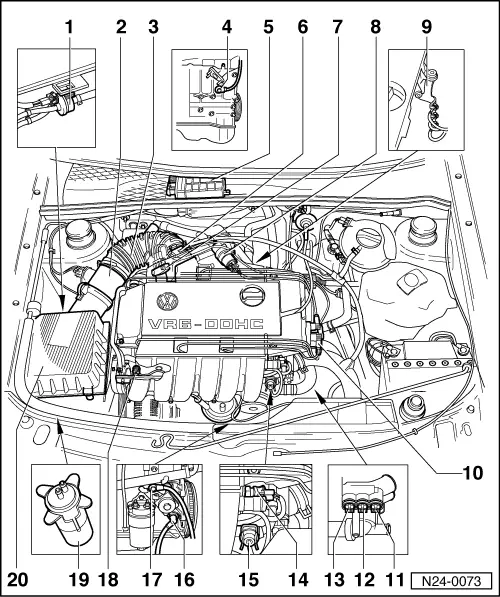 1 2 3 4 5 6 7 8 9

VR6-DOHC

10

20 19 18 17 16 15 14 13 12 11

N24-0073