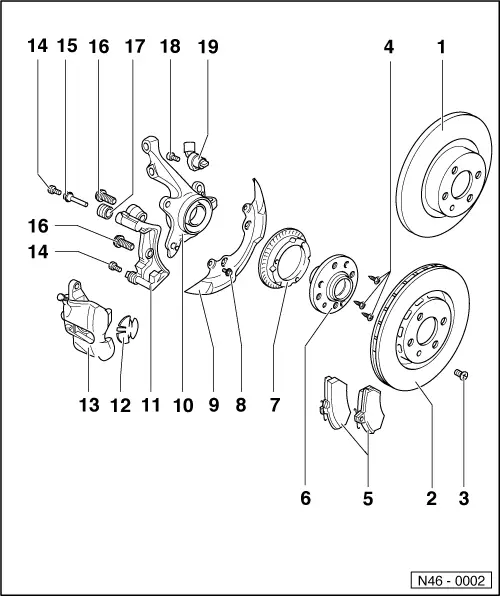 14 15 16 17 18 19

4 1

16

14

13 12 11 10 9 8 7

6 5 2 3

N46 - 0002