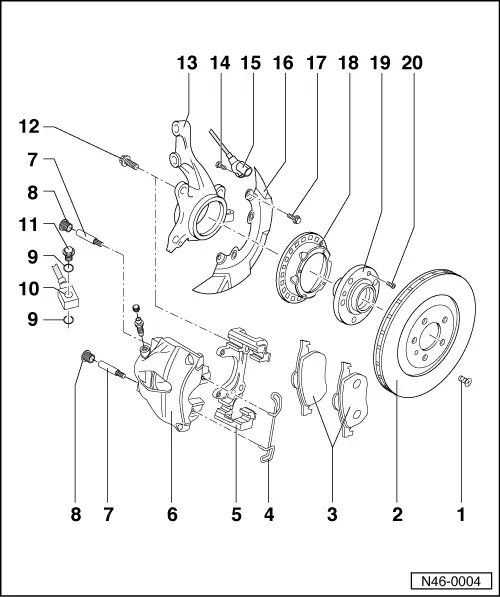 13 14 15 16 17 18 19 20

12
7
8
11
9
10
9

8 7 6 5 4 3 2 1

N46-0004