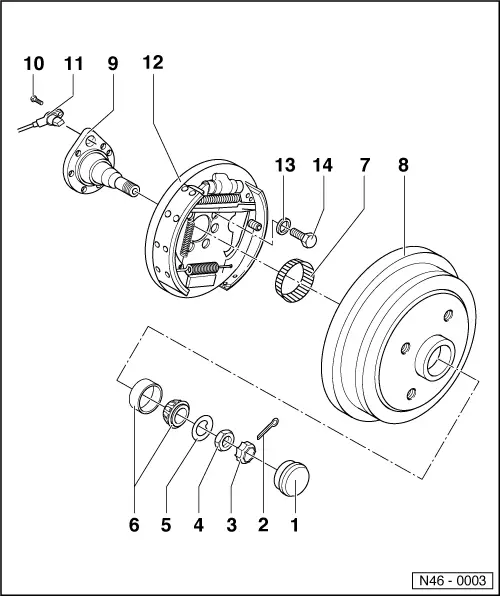 10 11 9 12

13 14 7 8

6 5 4 3 2 1

N46 - 0003