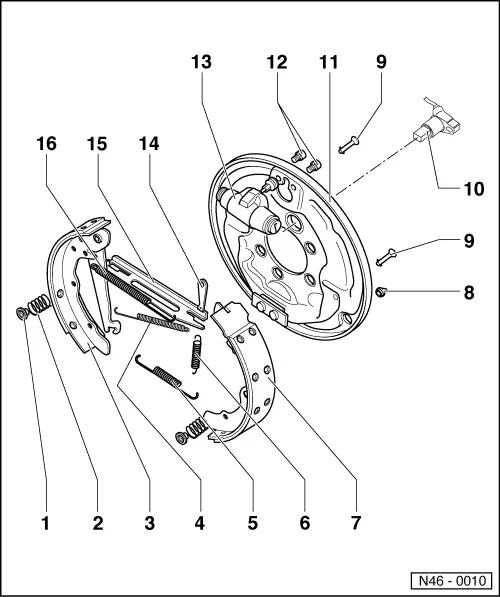 13
12
11
9
16
15
14
10
9
8
1
2
3
4
5
6
7
N46 - 0010