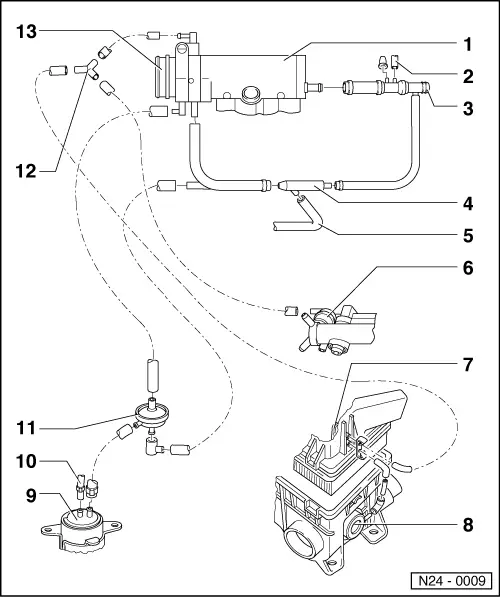 13
1
2
3
12
4
5
6
7
11
10
9
8
N24 - 0009