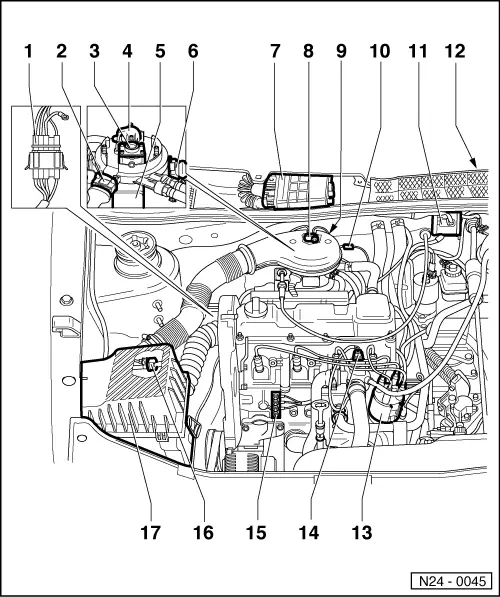 1 2 3 4 5 6 7 8 9 10 11 12

17 16 15 14 13

N24 - 0045