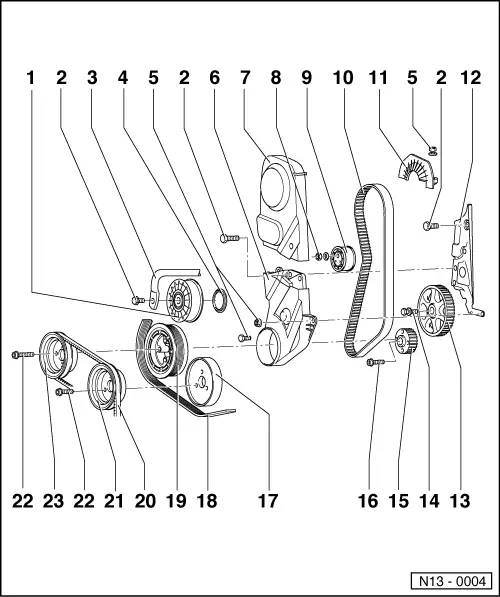 1 2 3 4 5 2 6 7 8 9 10 11 5 2 12

22 23 22 21 20 19 18 17 16 15 14 13

N13 - 0004