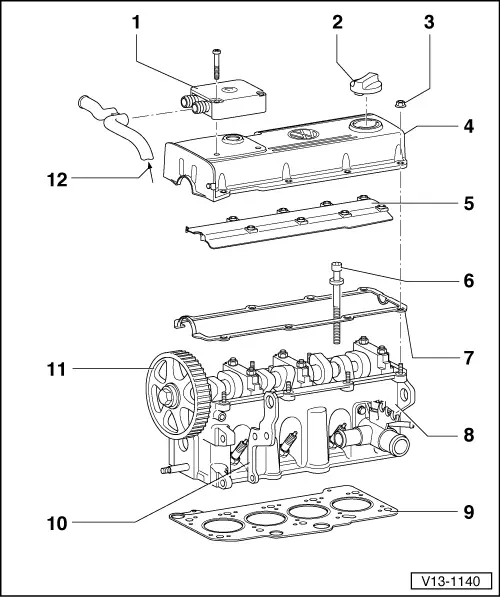 1
2
3
4
12
5
6
7
11
8
10
9
V13-1140