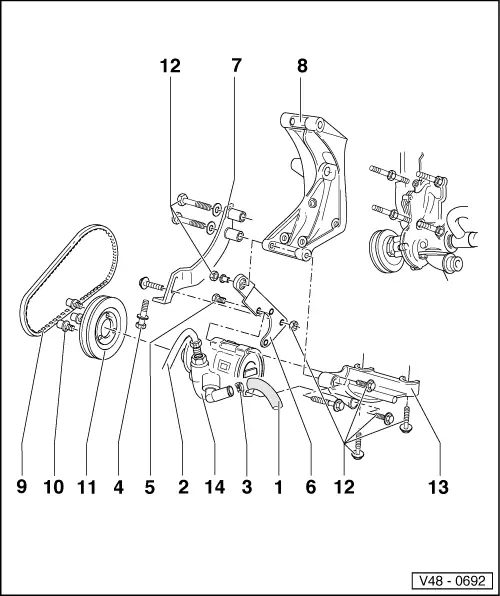 12
7
8
9
10
11
4
5
2
14
3
1
6
12
13
V48 - 0692