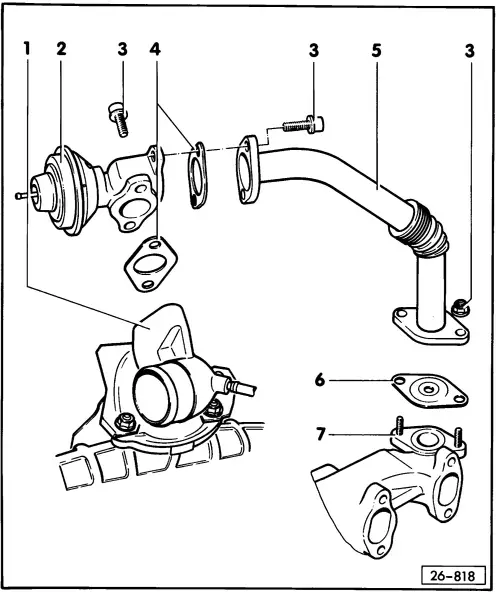 1
2
3
4
3
5
3
6
7
26-818