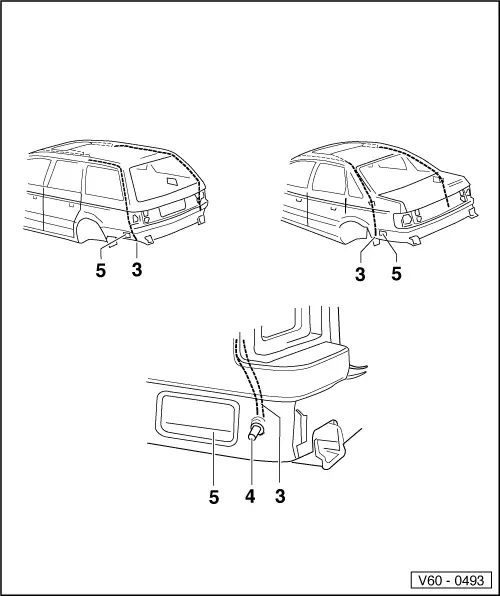 5
3
3
5
5
4
3
V60 - 0493