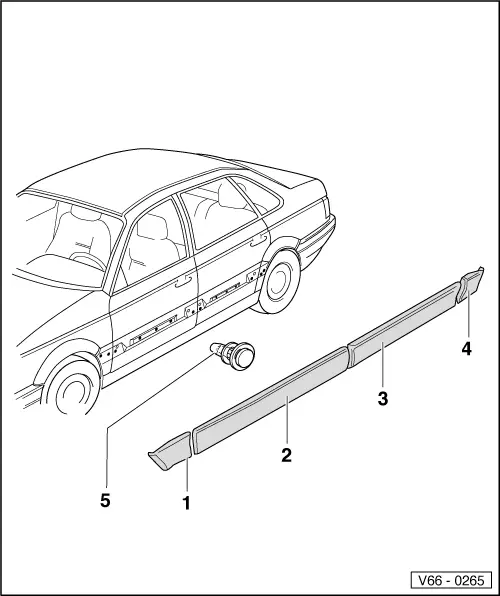 4
3
2
5
1
V66 - 0265