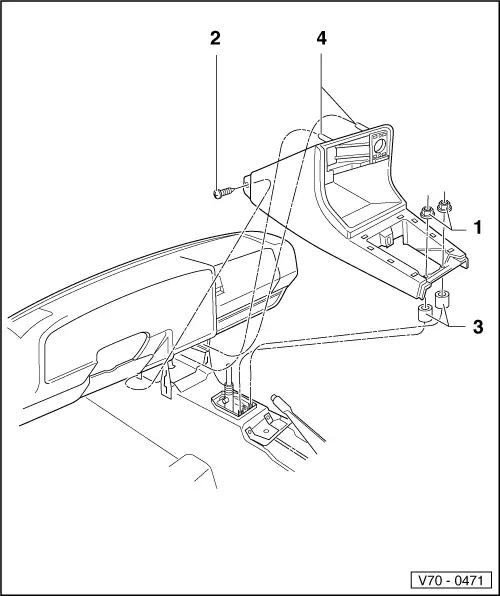 2
4
1
3
V70 - 0471