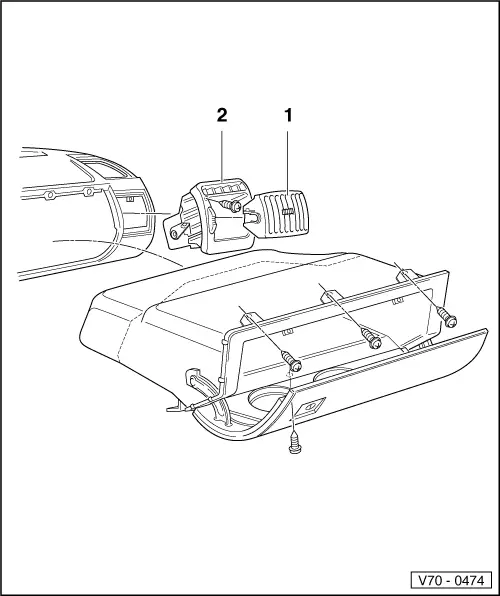 2
1
V70 - 0474