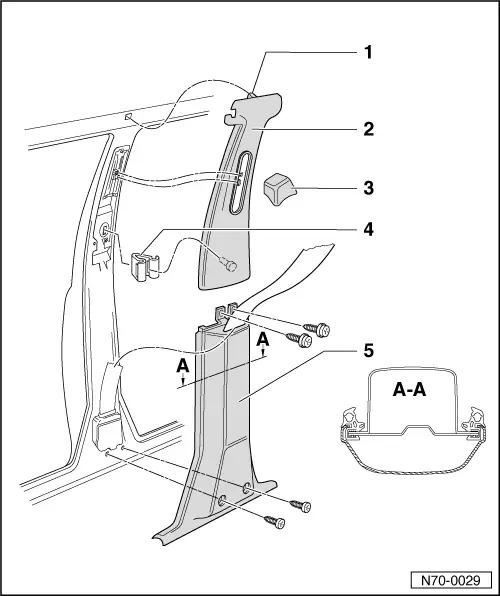 1
2
3
4
A
A
5
A-A
N70-0029