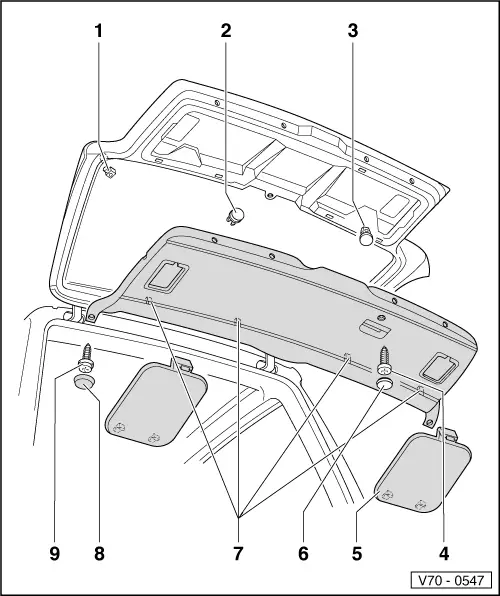 1
2
3
9
8
7
6
5
4
V70 - 0547