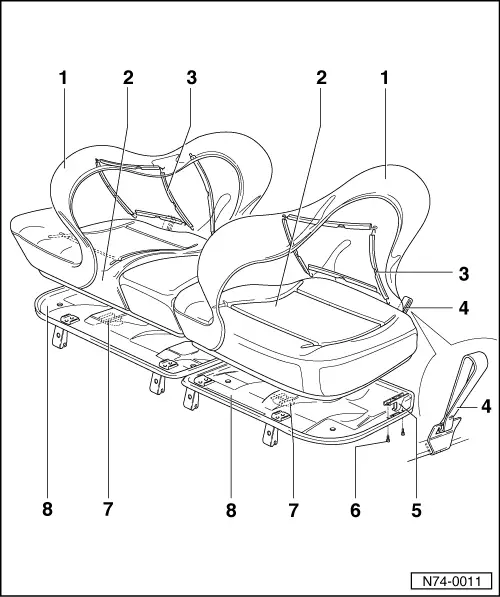 1
2
3
2
1
3
4
4
8
7
8
7
6
5
N74-0011