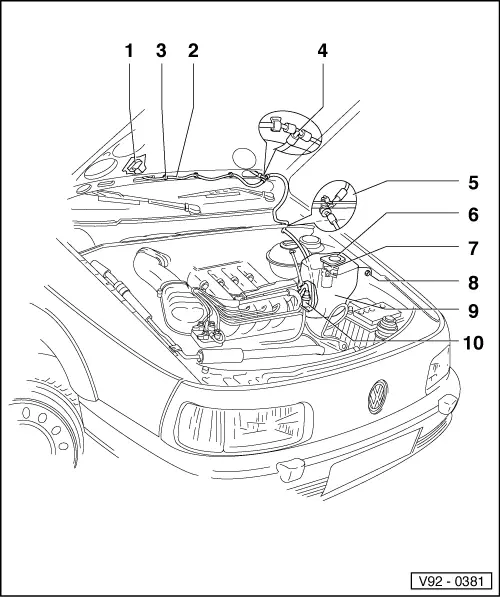 1
3
2
4
5
6
7
8
9
10
V92 - 0381