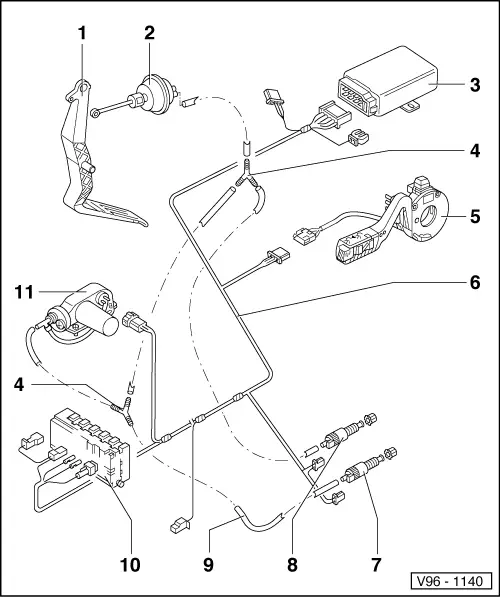 1
2
3
4
5
6
11
4
10
9
8
7
V96 - 1140