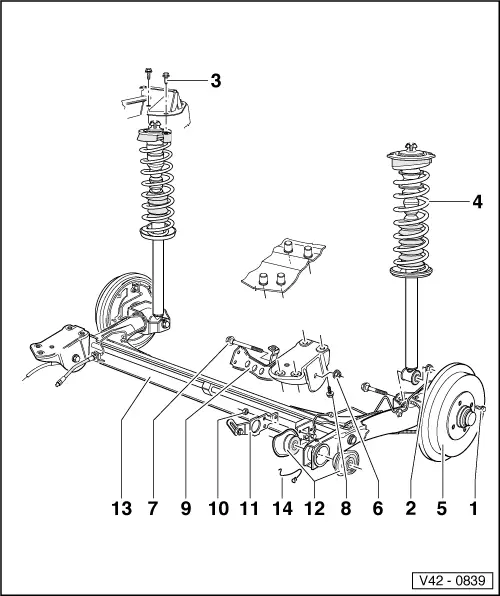 3

4

13 7 9 10 11 14 12 8 6 2 5 1

V42 - 0839