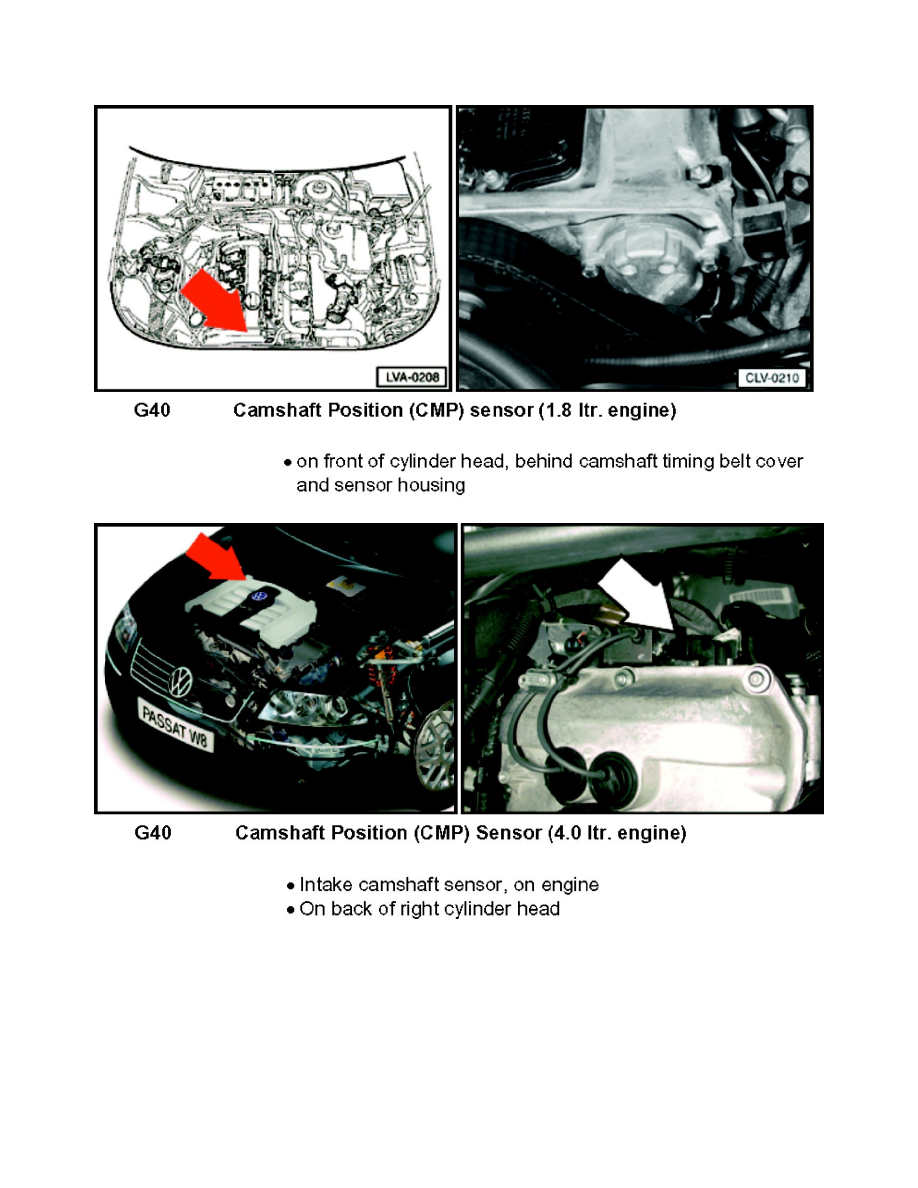 LVA-0208

CLV-0210

G40 Camshaft Position (CMP) sensor (1.8 ltr. engine)

• on front of cylinder head, behind camshaft timing belt cover and sensor housing

PASSAT W8

G40 Camshaft Position (CMP) Sensor (4.0 ltr. engine)

• Intake camshaft sensor, on engine
• On back of right cylinder head