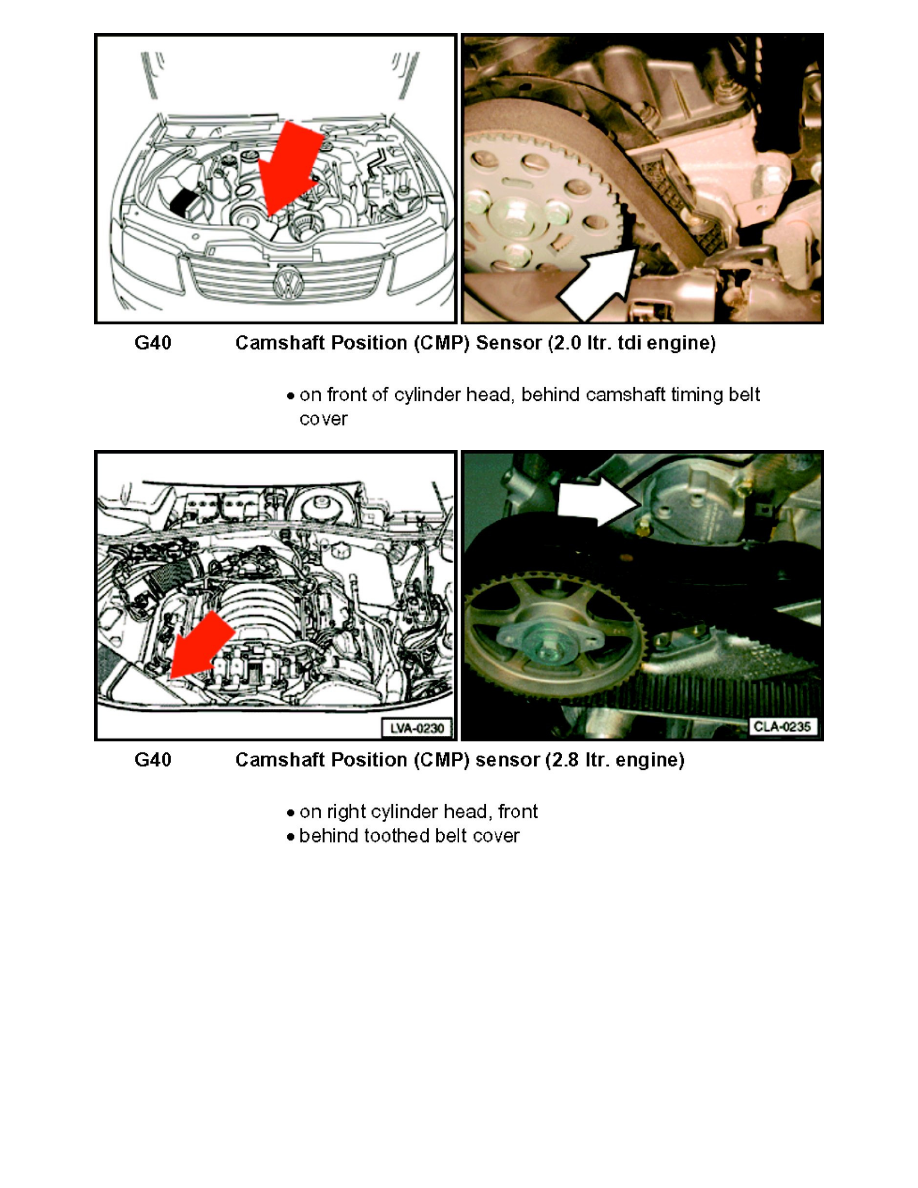 G40 Camshaft Position (CMP) Sensor (2.0 ltr. tdi engine)

• on front of cylinder head, behind camshaft timing belt cover

LVA-0230

CLA-0235

G40 Camshaft Position (CMP) sensor (2.8 ltr. engine)

• on right cylinder head, front
• behind toothed belt cover