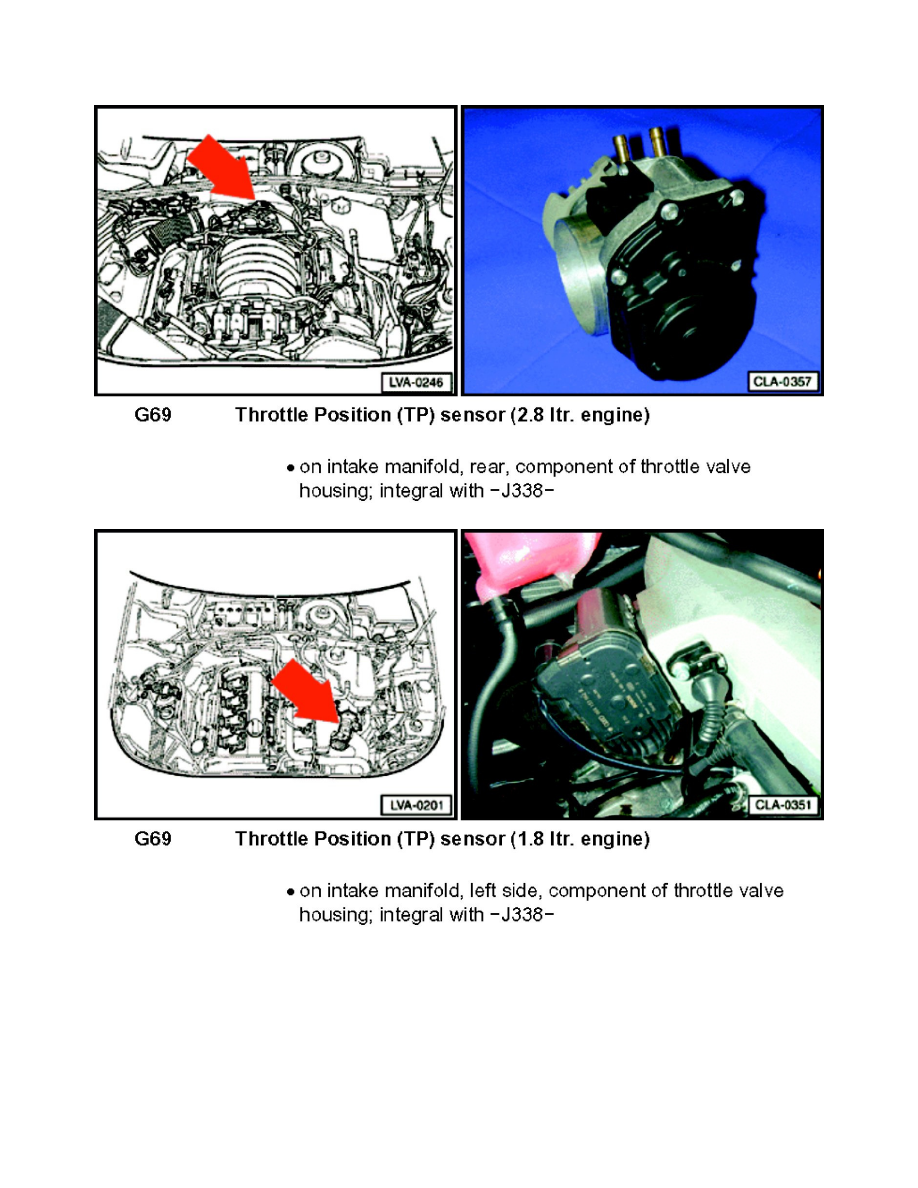 LVA-0246

CLA-0357

G69 Throttle Position (TP) sensor (2.8 ltr. engine)

• on intake manifold, rear, component of throttle valve housing; integral with -J338-

LVA-0201

CLA-0351

G69 Throttle Position (TP) sensor (1.8 ltr. engine)

• on intake manifold, left side, component of throttle valve housing; integral with -J338-