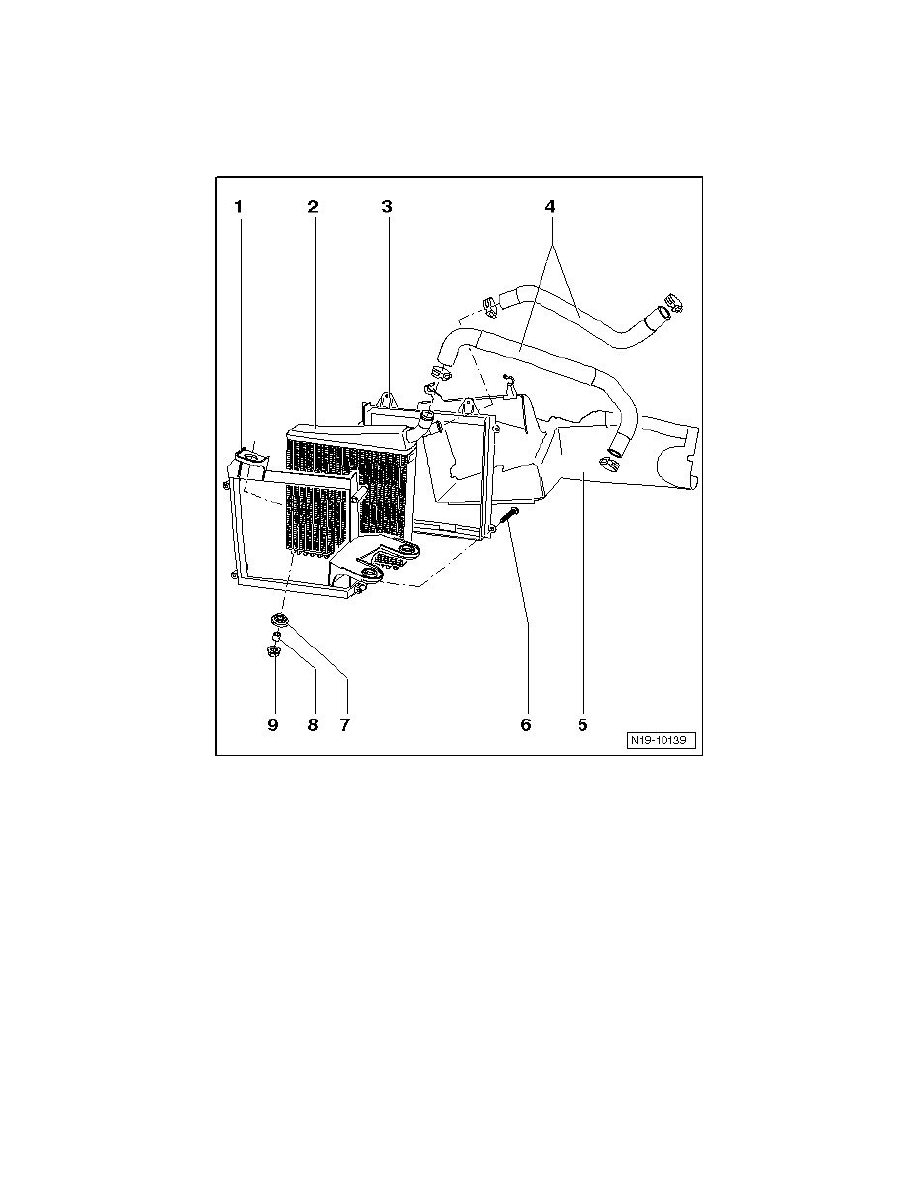 1
2
3
4
9
8
7
6
5
N19-10139