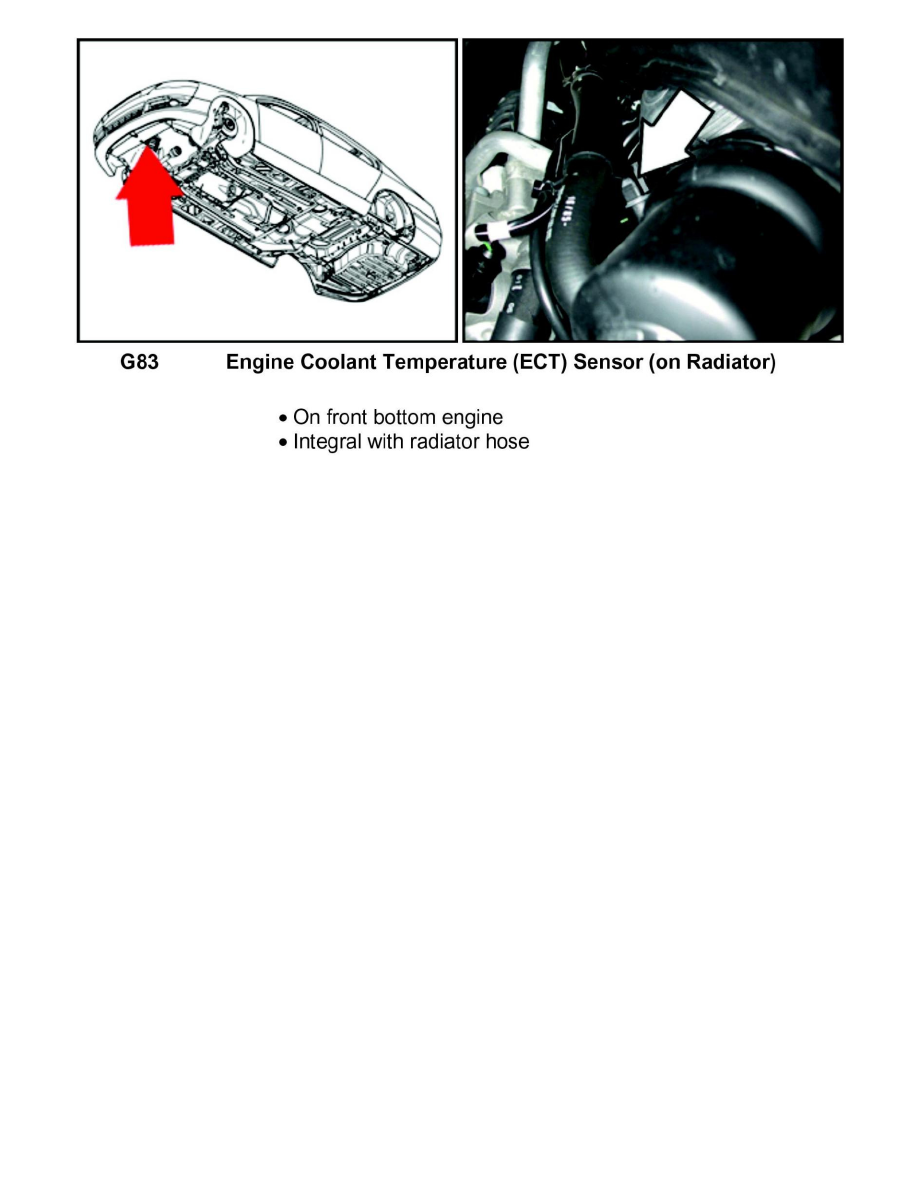 G83 Engine Coolant Temperature (ECT) Sensor (on Radiator)

• On front bottom engine
• Integral with radiator hose