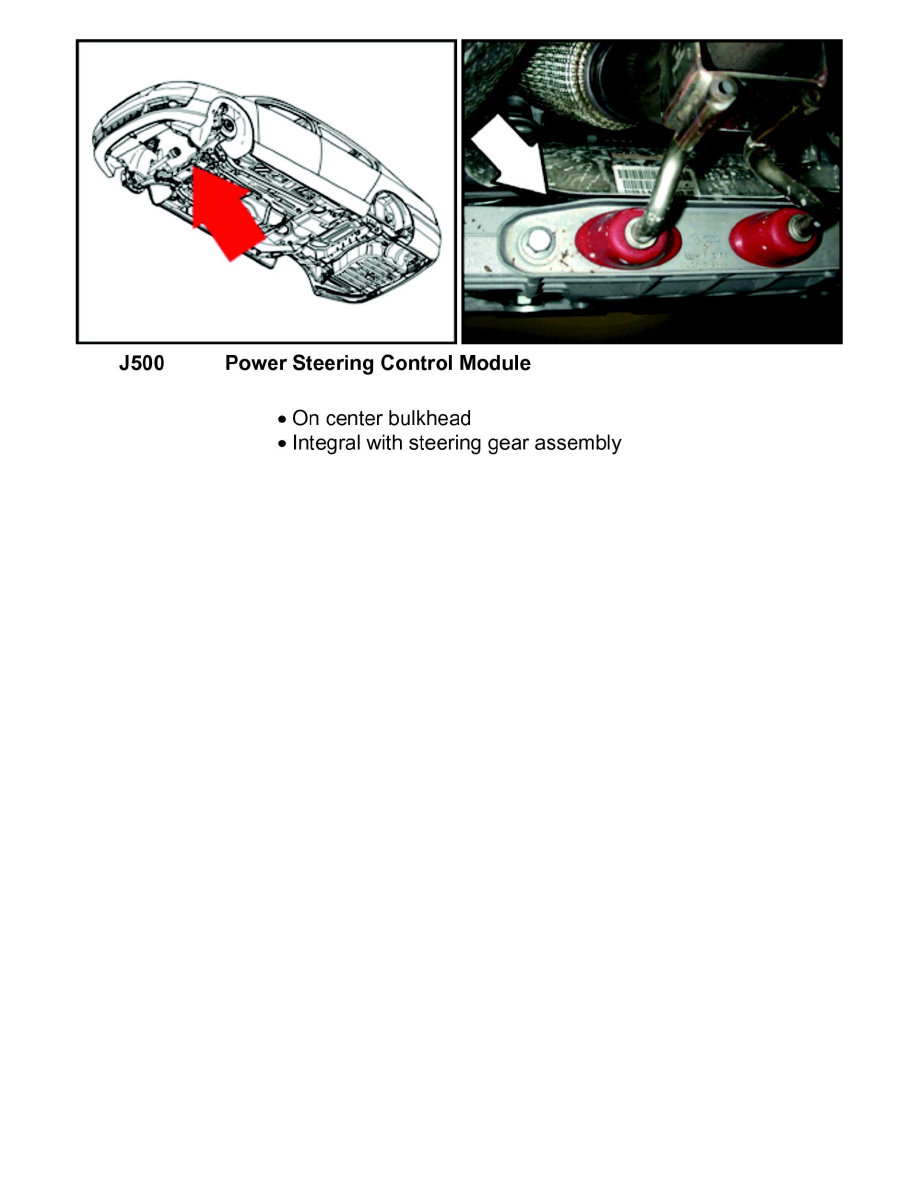 J500 Power Steering Control Module

• On center bulkhead
• Integral with steering gear assembly