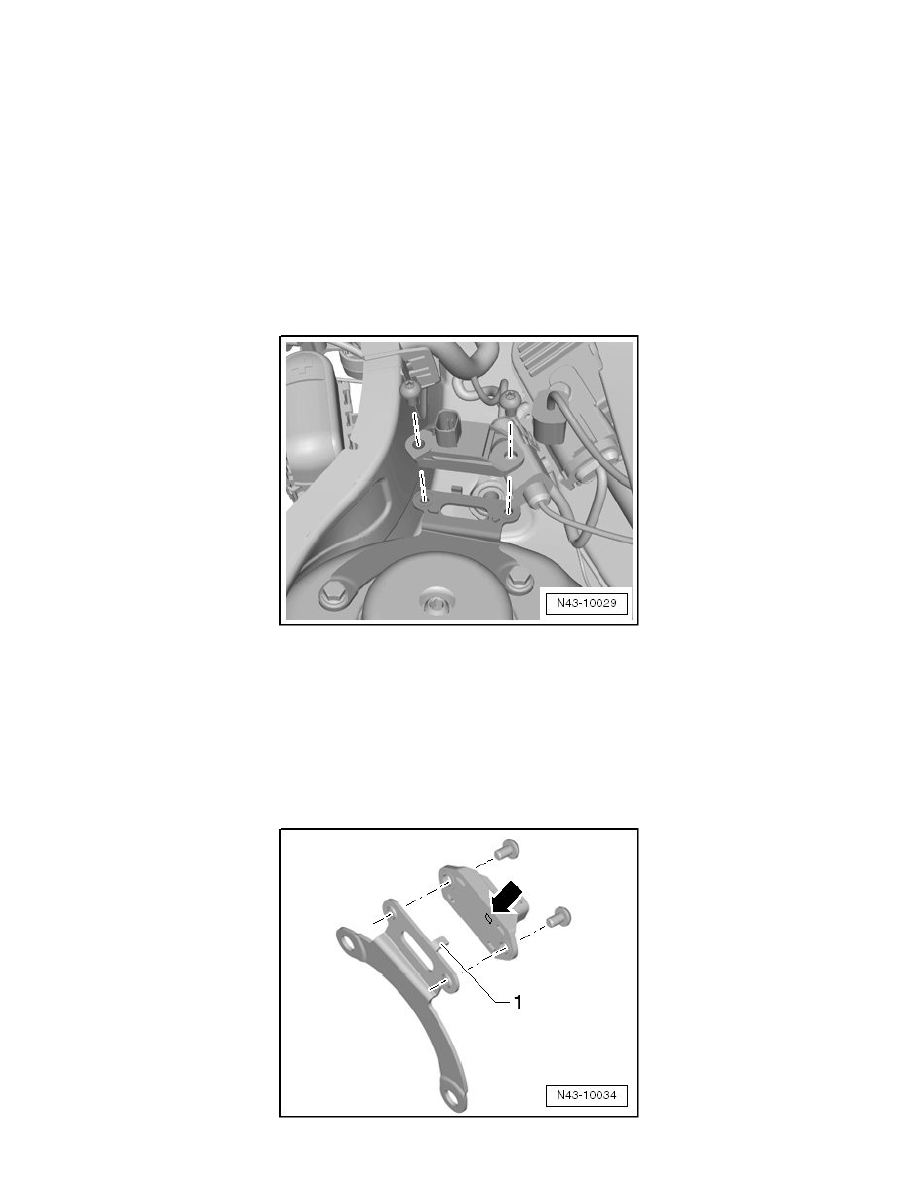 N43-10029

1

N43-10034