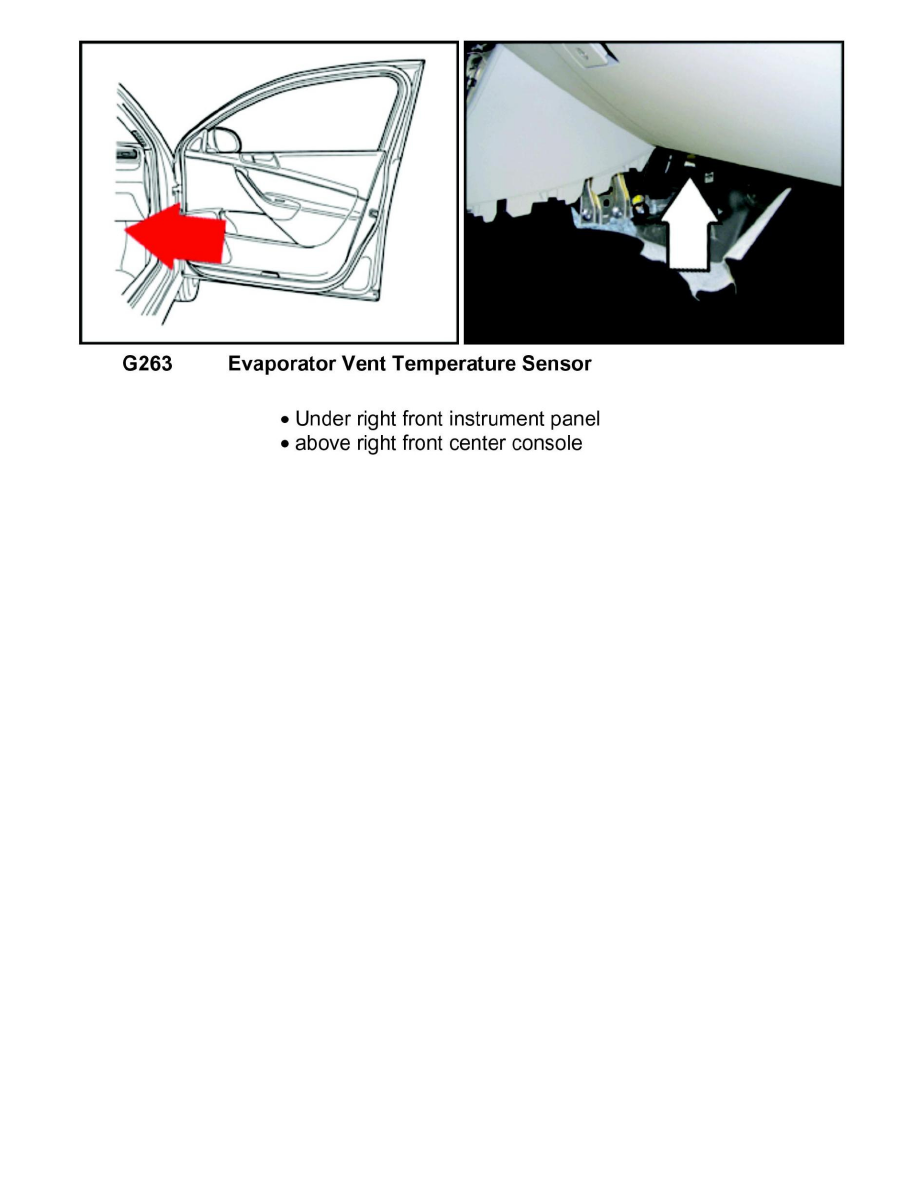 G263 Evaporator Vent Temperature Sensor

• Under right front instrument panel
• above right front center console