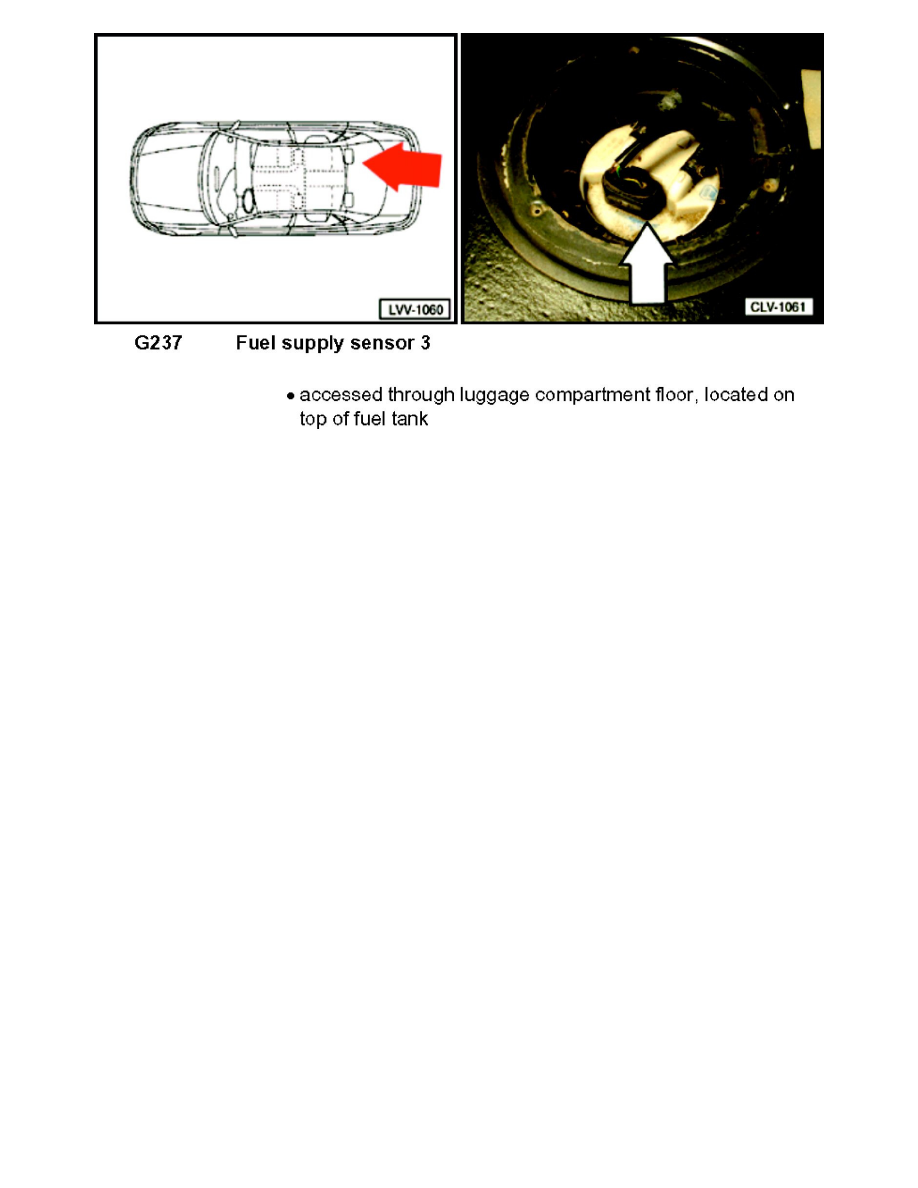 LVV-1060

CLV-1061

G237 Fuel supply sensor 3

• accessed through luggage compartment floor, located on top of fuel tank