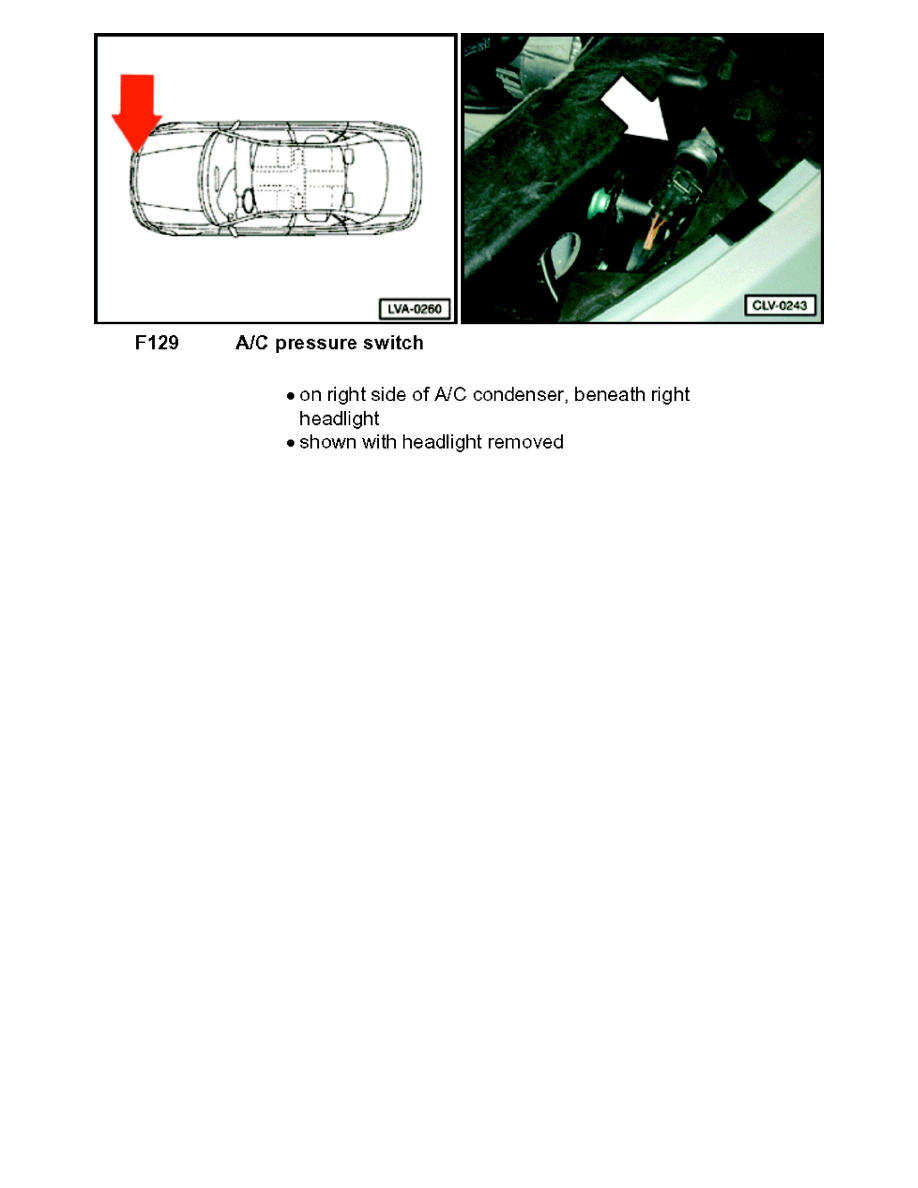 LVA-0260

CLV-0243

F129 A/C pressure switch

• on right side of A/C condenser, beneath right headlight
• shown with headlight removed