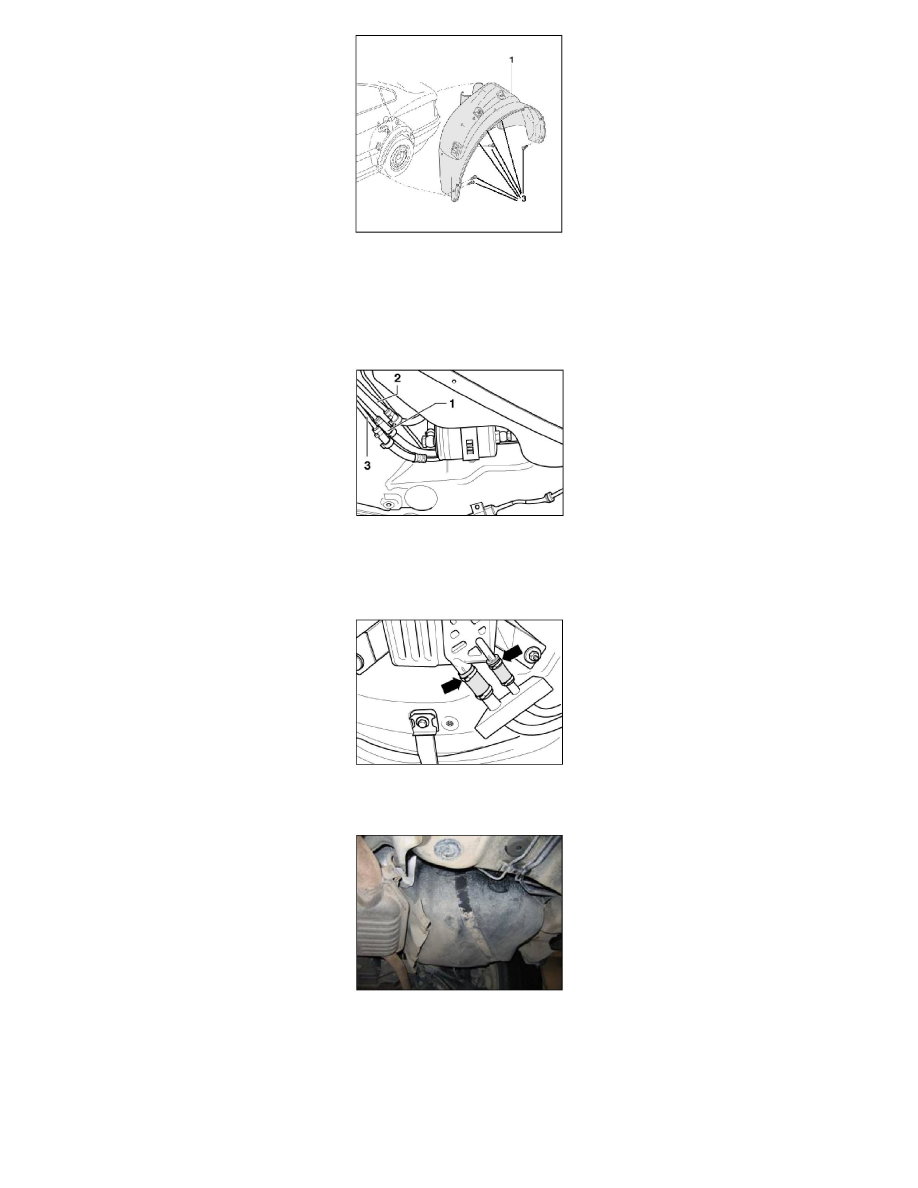 1

3

2

1

3