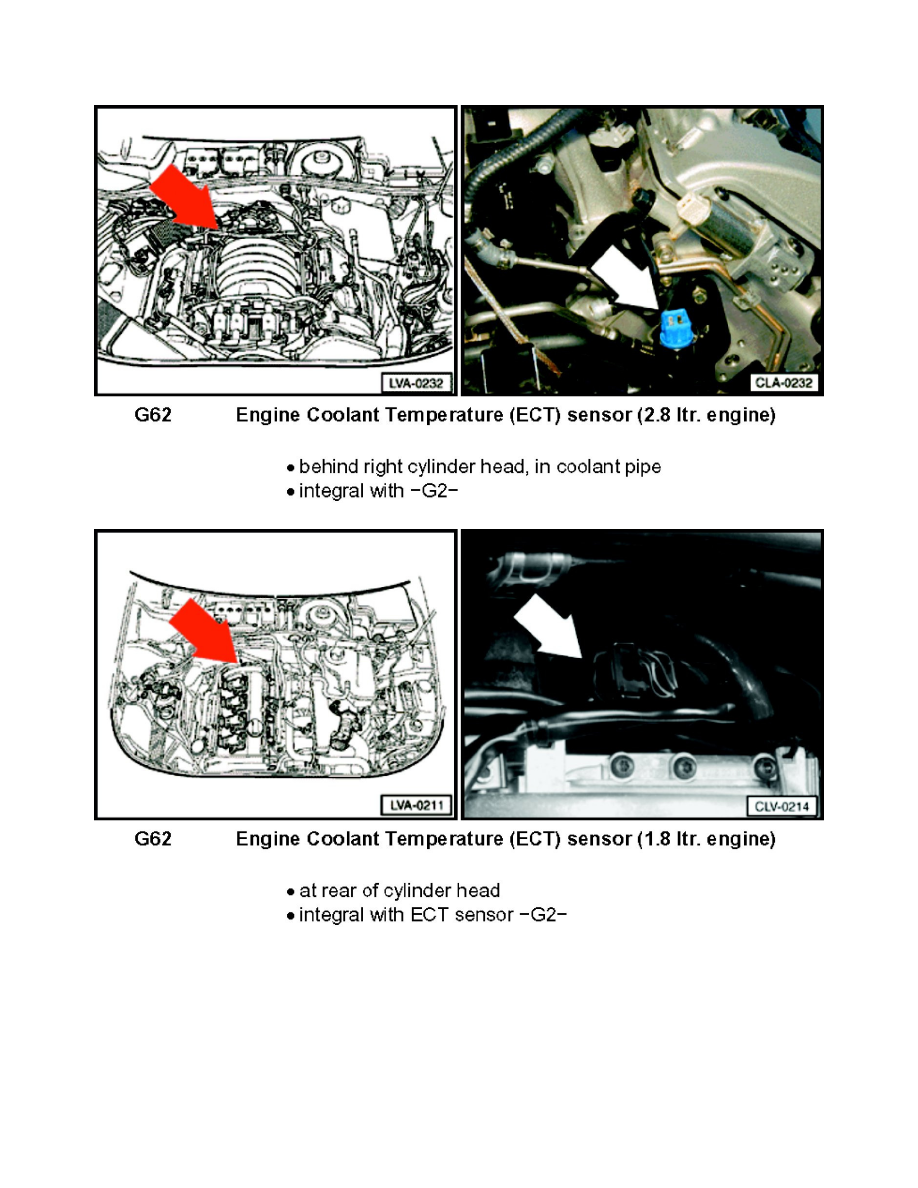 LVA-0232

CLA-0232

G62 Engine Coolant Temperature (ECT) sensor (2.8 ltr. engine)

• behind right cylinder head, in coolant pipe
• integral with −G2−

LVA-0211

CLV-0214

G62 Engine Coolant Temperature (ECT) sensor (1.8 ltr. engine)

• at rear of cylinder head
• integral with ECT sensor −G2−