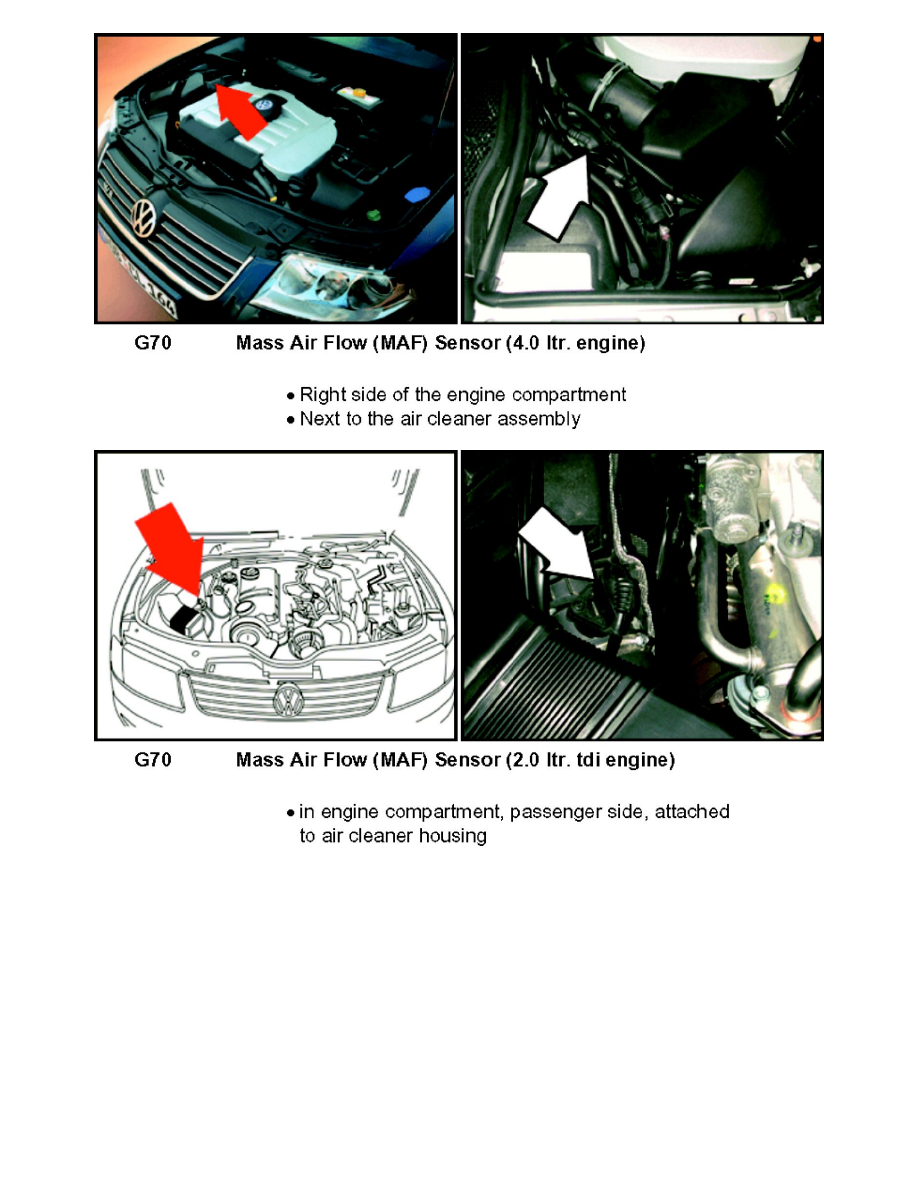 G70 Mass Air Flow (MAF) Sensor (4.0 ltr. engine)

• Right side of the engine compartment
• Next to the air cleaner assembly

G70 Mass Air Flow (MAF) Sensor (2.0 ltr. tdi engine)

• in engine compartment, passenger side, attached to air cleaner housing