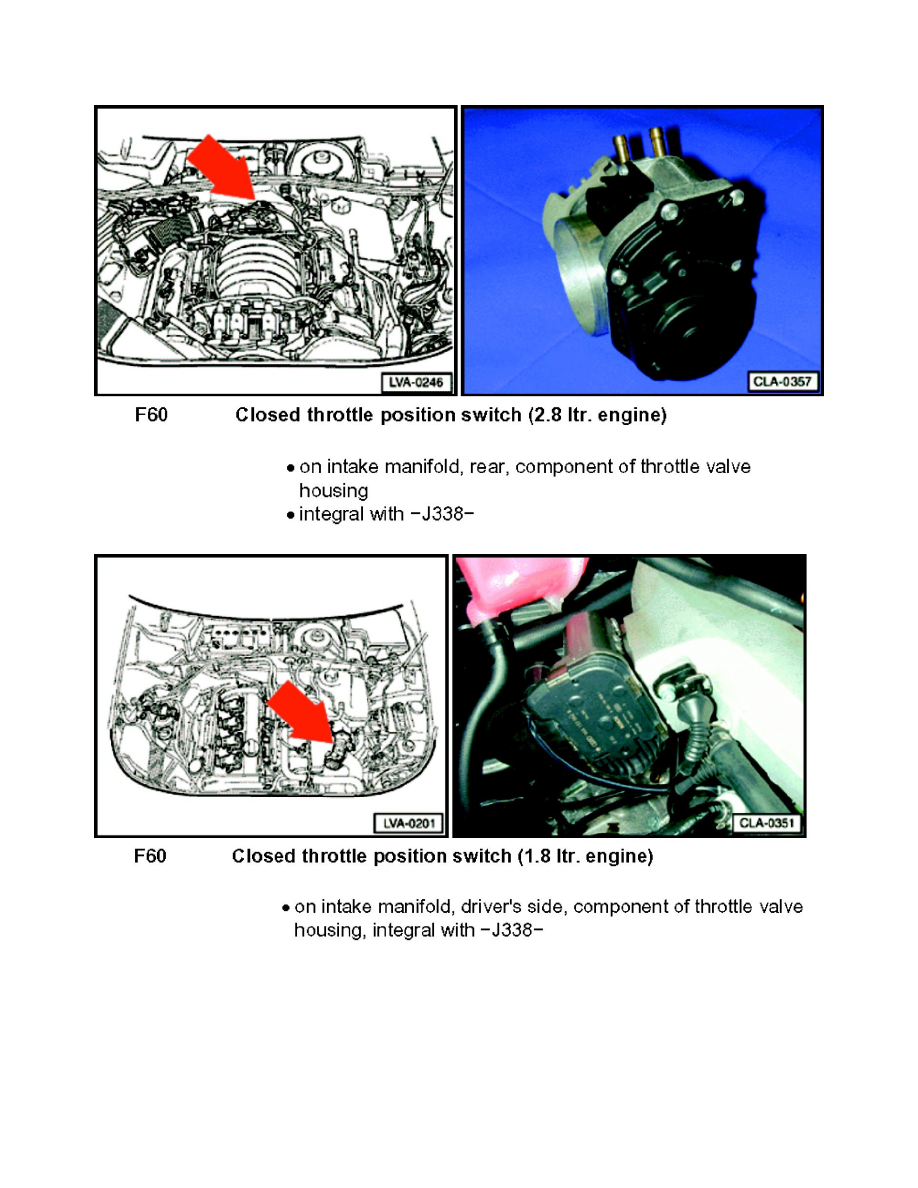 LVA-0246

CLA-0357

F60 Closed throttle position switch (2.8 ltr. engine)

• on intake manifold, rear, component of throttle valve housing
• integral with -J338-

LVA-0201

CLA-0351

F60 Closed throttle position switch (1.8 ltr. engine)

• on intake manifold, driver's side, component of throttle valve housing, integral with -J338-