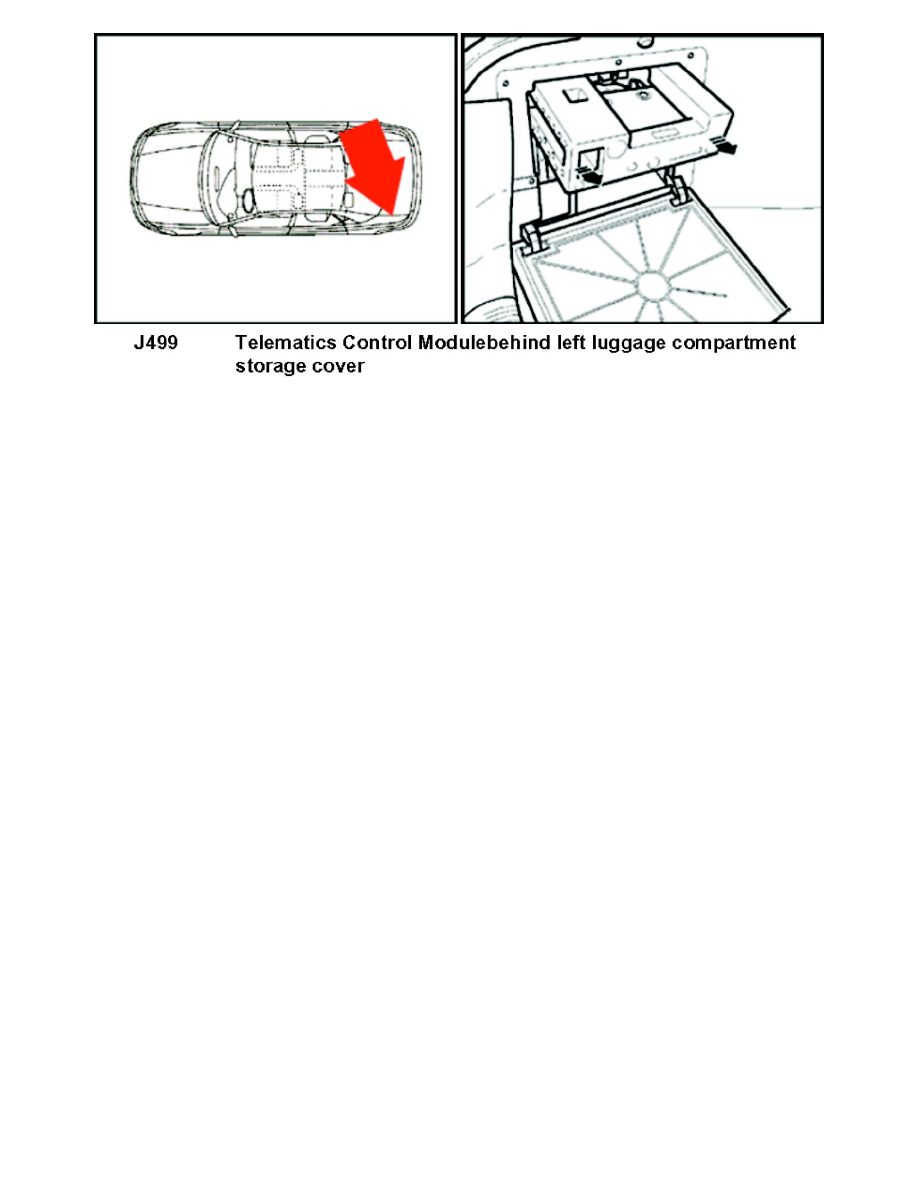 J499 Telematics Control Modulebehind left luggage compartment storage cover