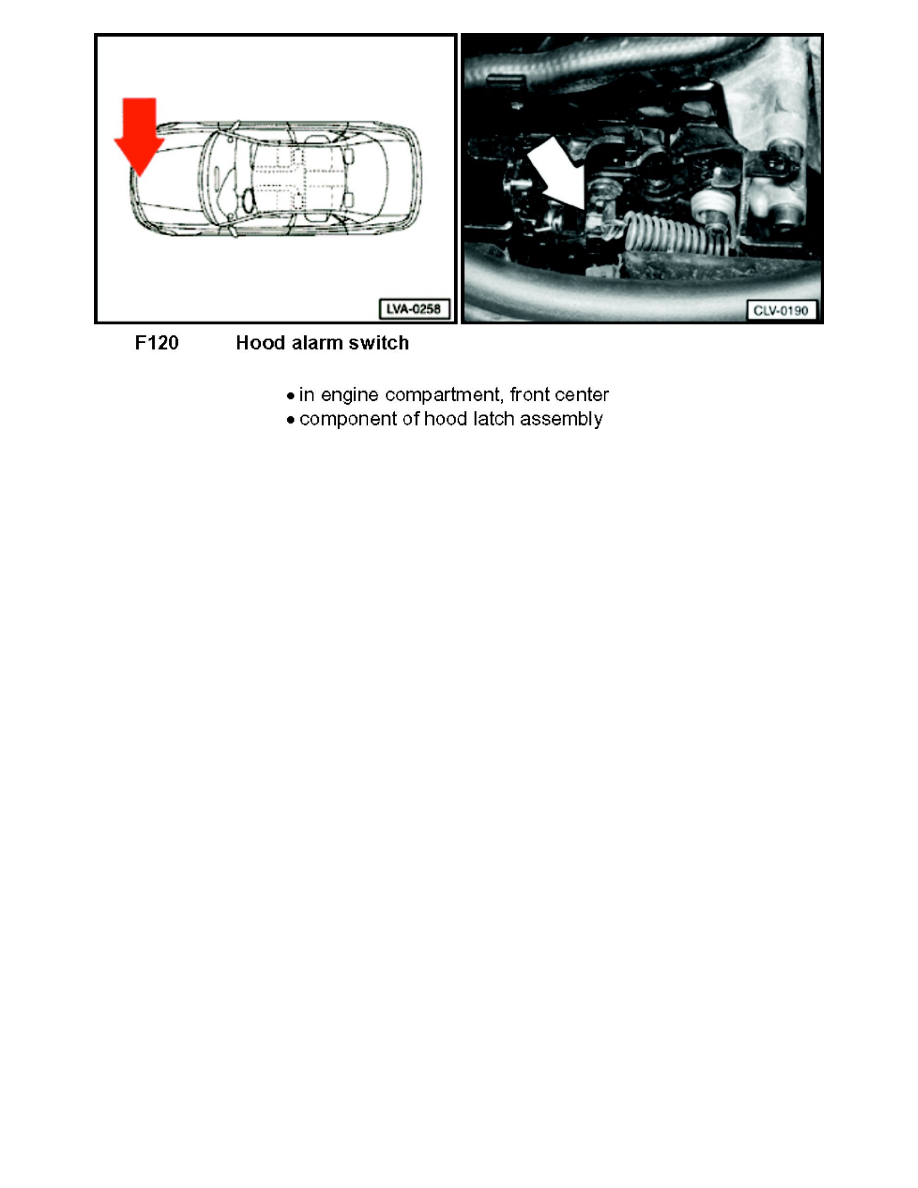 LVA-0258

CLV-0190

F120 Hood alarm switch

• in engine compartment, front center
• component of hood latch assembly